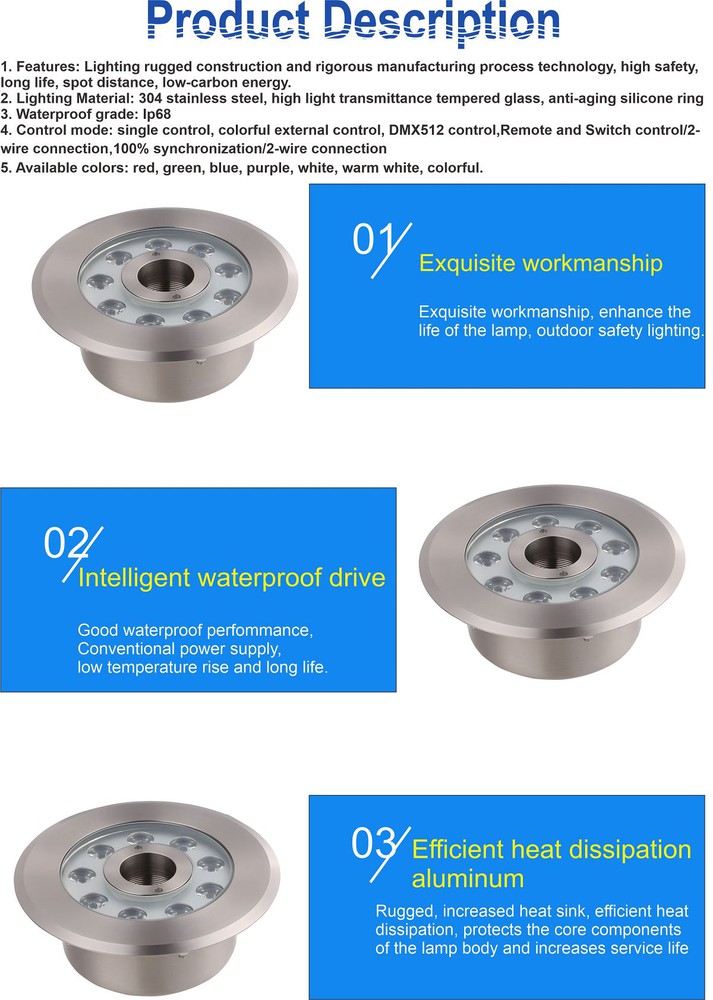 Product Description

1. Features: Lighting rugged construction and rigorous manufacturing process technology, high safety, long life, spot distance, low-carbon energy.
2. Lighting Material: 304 stainless steel, high light transmittance tempered glass, anti-aging silicone ring
3. Waterproof grade: Ip68
4. Control mode: single control, colorful external control, DMX512 control,Remote and Switch control/2-wire connection,100% synchronization/2-wire connection
5. Available colors: red, green, blue, purple, white, warm white, colorful.

01
Exquisite workmanship

Exquisite workmanship, enhance the life of the lamp, outdoor safety lighting.

02
Intelligent waterproof drive

Good waterproof perfommance,
Conventional power supply,
low temperature rise and long life.

03
Efficient heat dissipation aluminum

Rugged, increased heat sink, efficient heat dissipation, protects the core components of the lamp body and increases service life